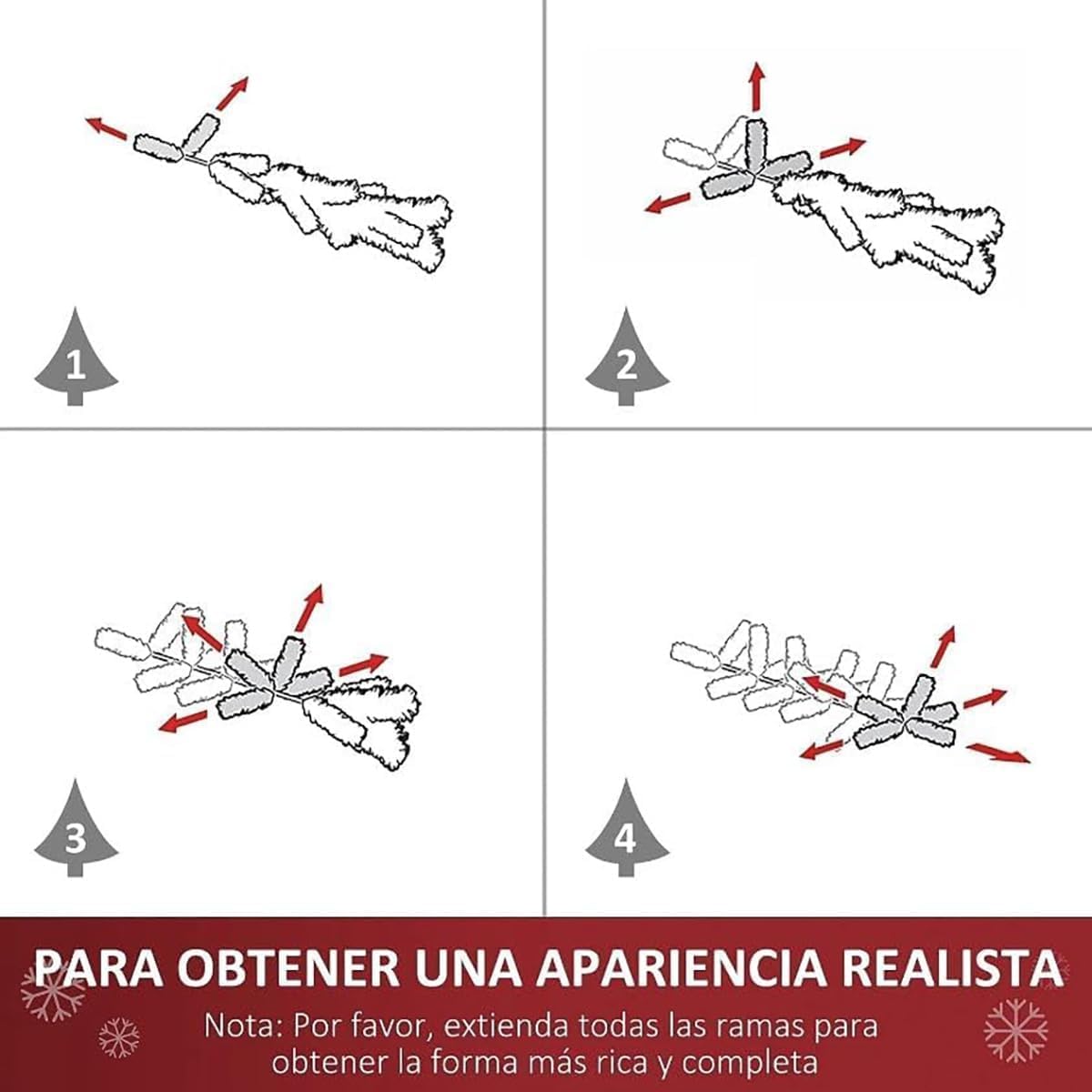 1

2

3

4

PARA OBTENER UNA APARIENCIA REALISTA

Nota: Por favor, extienda todas las ramas para obtener la forma más rica y completa